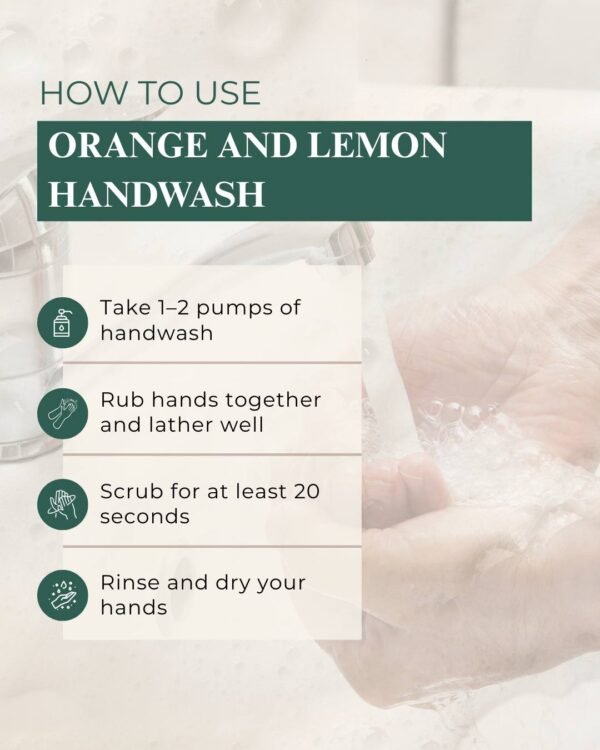 HOW TO USE

ORANGE AND LEMON HANDWASH

Take 1–2 pumps of handwash

Rub hands together and lather well

Scrub for at least 20 seconds

Rinse and dry your hands